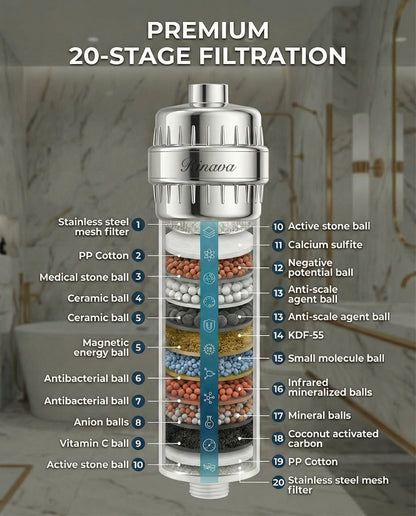 PREMIUM
20-STAGE FILTRATION

Rinava

Stainless steel mesh filter 1
PP Cotton 2
Medical stone ball 3
Ceramic ball 4
Ceramic ball 5
Magnetic energy ball 5
Antibacterial ball 6
Antibacterial ball 7
Anion balls 8
Vitamin C ball 9
Active stone ball 10

10 Active stone ball
11 Calcium sulfite
12 Negative potential ball
13 Anti-scale agent ball
13 Anti-scale agent ball
14 KDF-55
15 Small molecule ball
16 Infrared mineralized balls
17 Mineral balls
18 Coconut activated carbon
19 PP Cotton
20 Stainless steel mesh filter