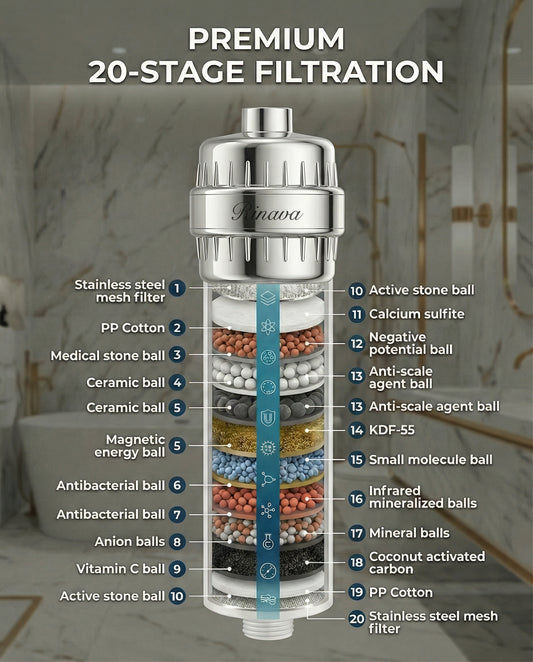 PREMIUM
20-STAGE FILTRATION

Rinava

Stainless steel mesh filter 1
PP Cotton 2
Medical stone ball 3
Ceramic ball 4
Ceramic ball 5
Magnetic energy ball 5
Antibacterial ball 6
Antibacterial ball 7
Anion balls 8
Vitamin C ball 9
Active stone ball 10

10 Active stone ball
11 Calcium sulfite
12 Negative potential ball
13 Anti-scale agent ball
13 Anti-scale agent ball
14 KDF-55
15 Small molecule ball
16 Infrared mineralized balls
17 Mineral balls
18 Coconut activated carbon
19 PP Cotton
20 Stainless steel mesh filter